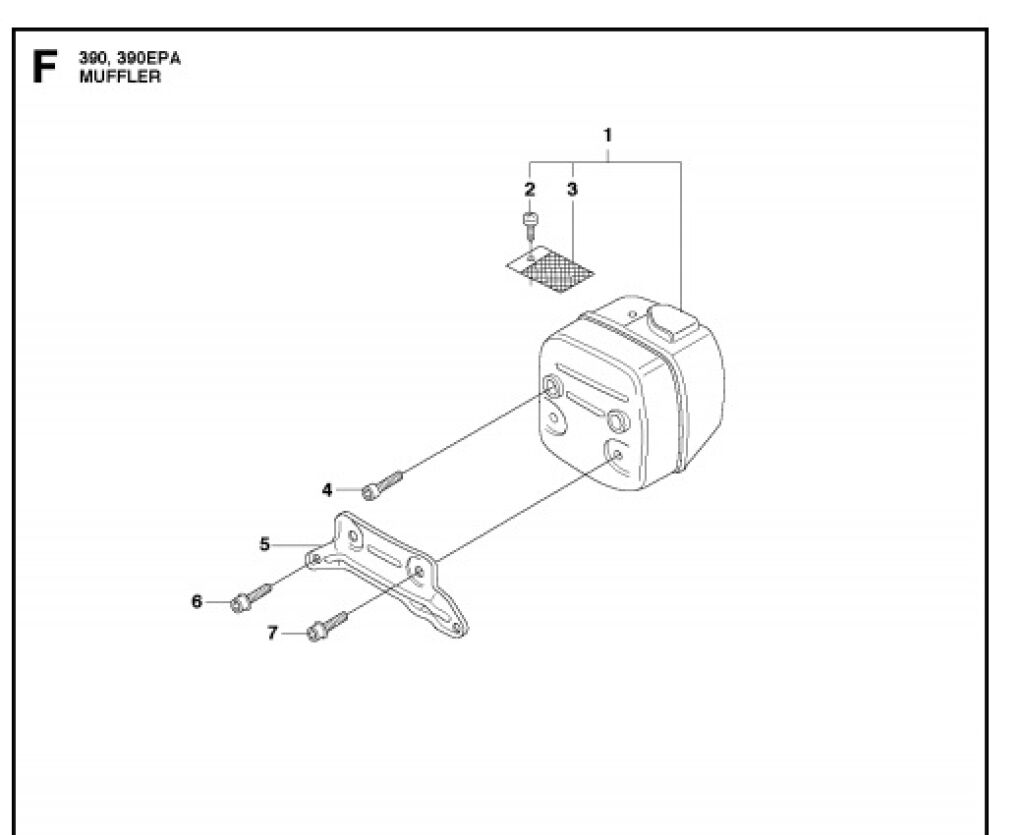 F 390, 390EPA
MUFFLER

1
2
3
4
5
6
7