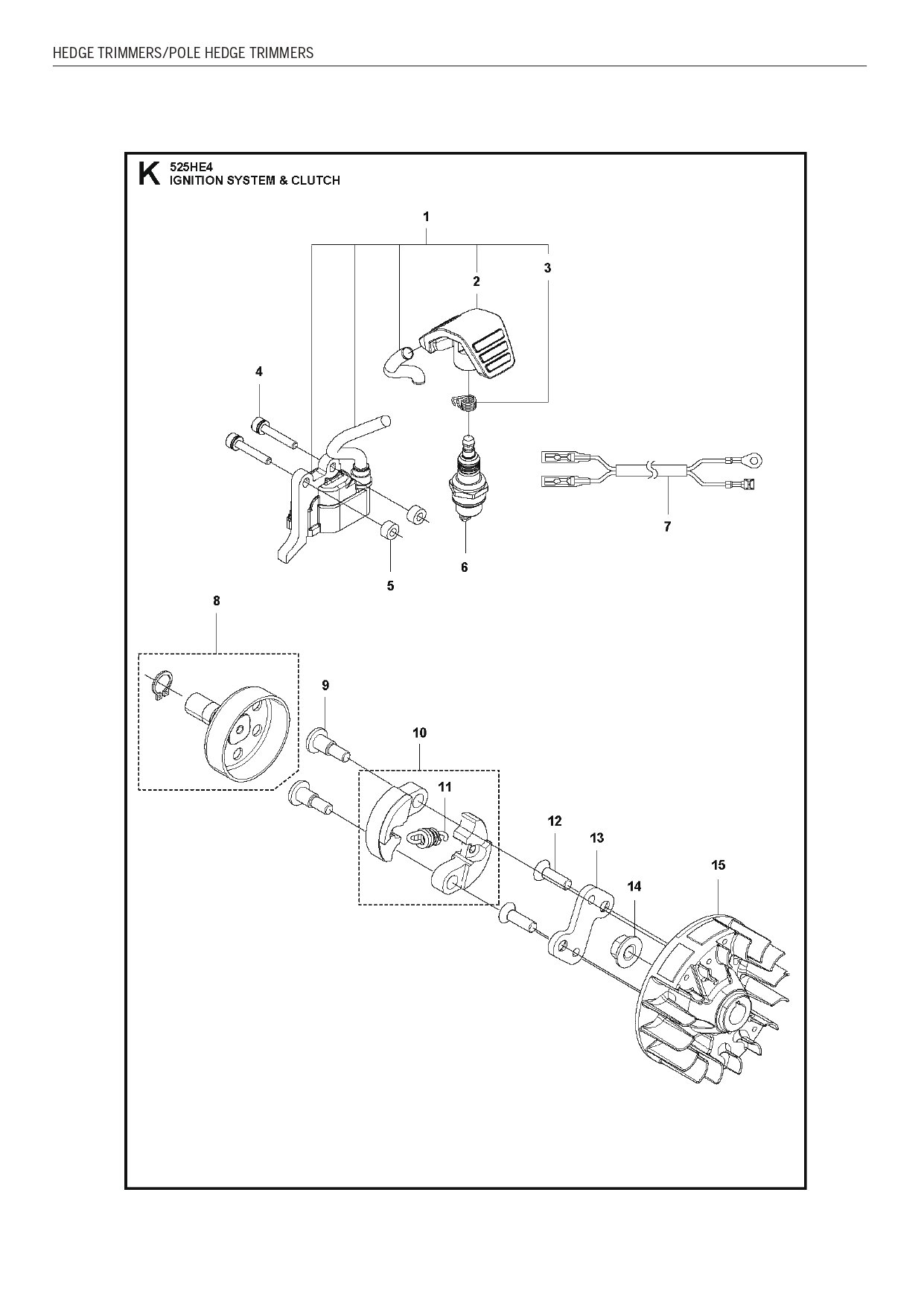 HEDGE TRIMMERS/POLE HEDGE TRIMMERS

K 525HE4
IGNITION SYSTEM & CLUTCH

1
2
3
4
5
6
7
8
9
10
11
12
13
14
15