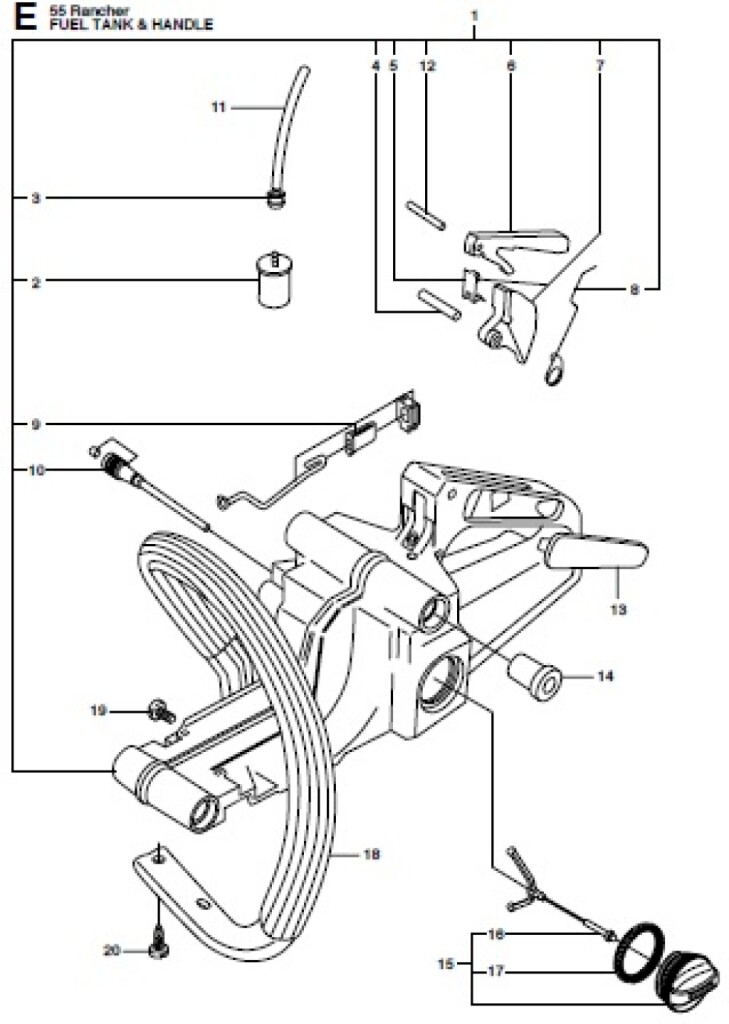 E 55 Rancher
FUEL TANK & HANDLE

1
4
5
12
6
7
11
3
2
8
9
10
13
14
19
18
20
16
15
17