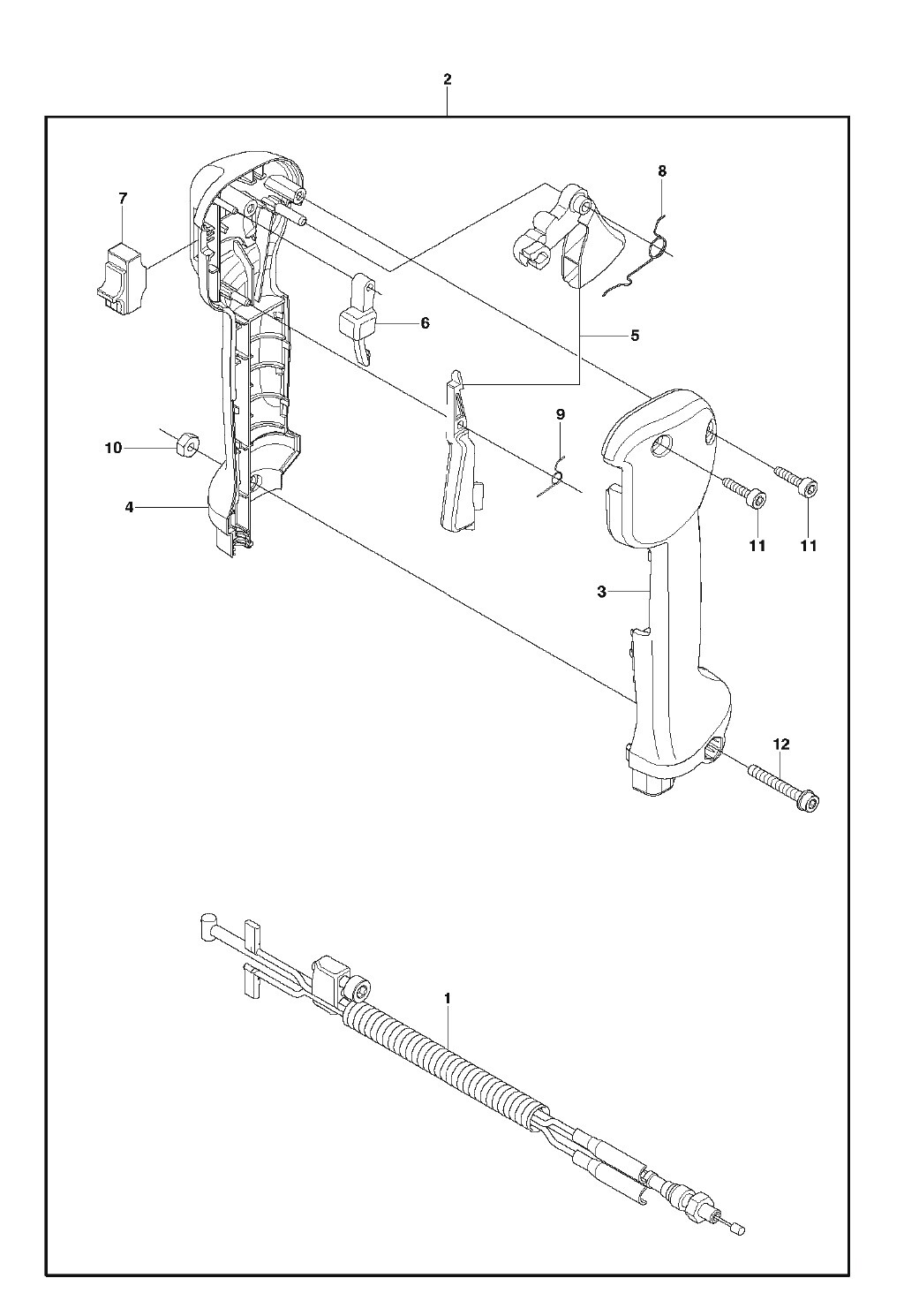 2

7

8

6

5

9

10

4

11

11

3

12

1