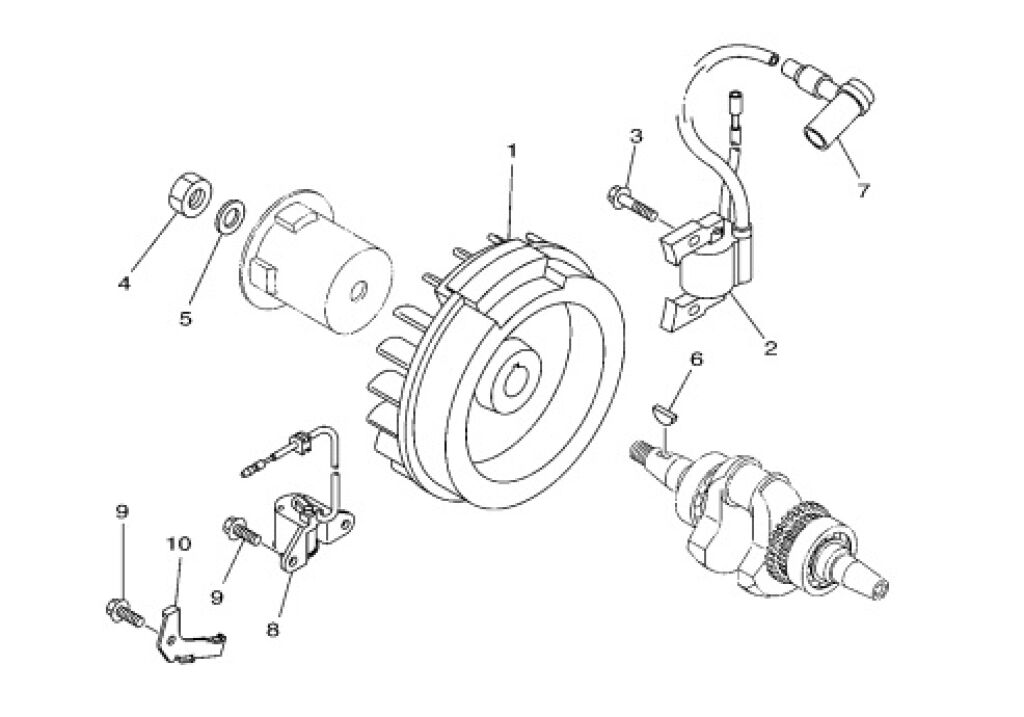 1
3
7
4
5
2
6
9
10
9
8