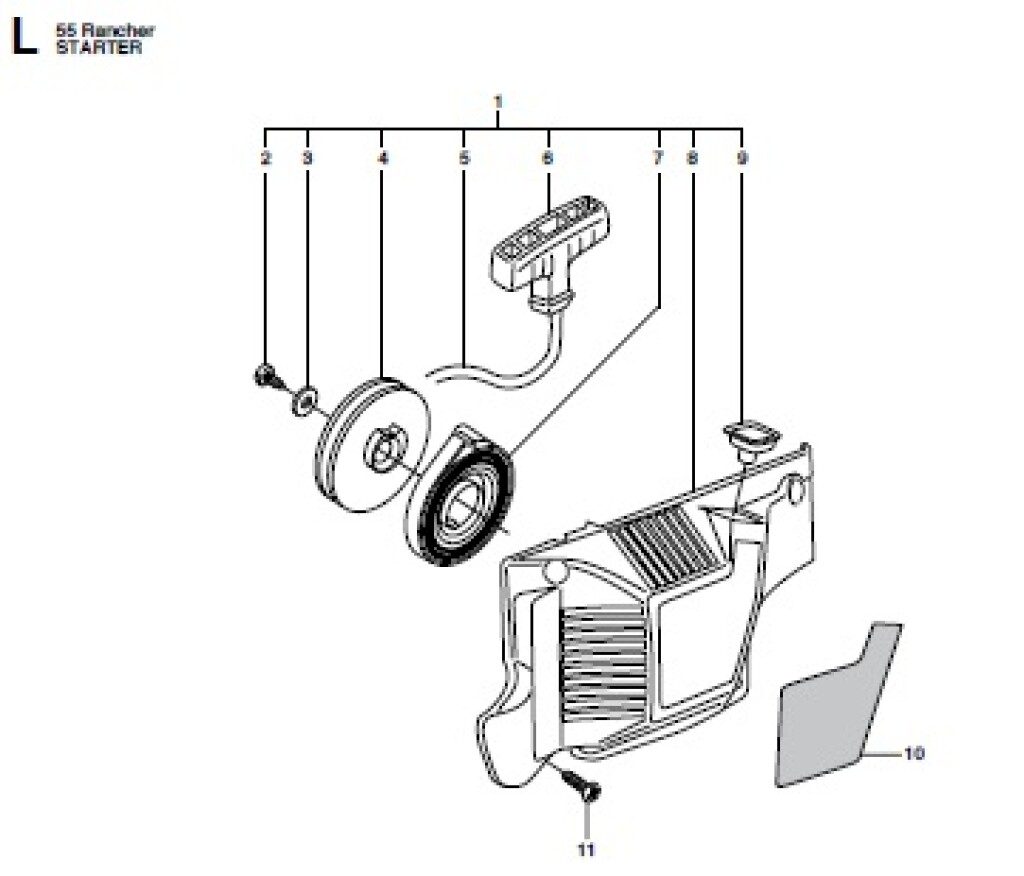 L 55 Rancher
STARTER

1
2 3 4 5 6 7 8 9
10
11