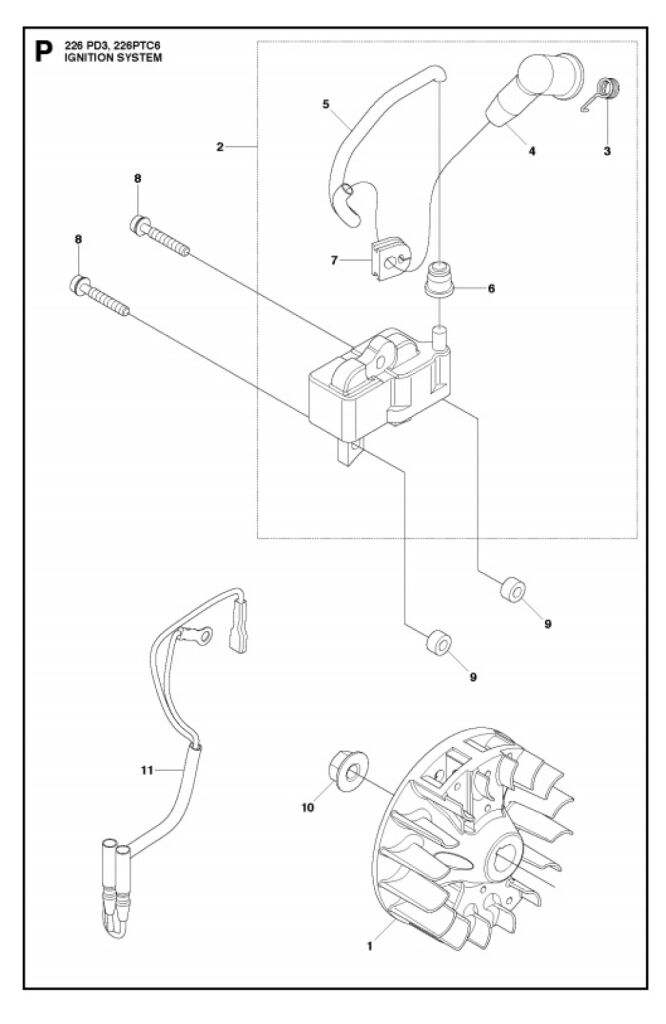 P 226 PD3, 226PTC6
IGNITION SYSTEM

2
5
4
3
8
8
7
6
9
9
11
10
1