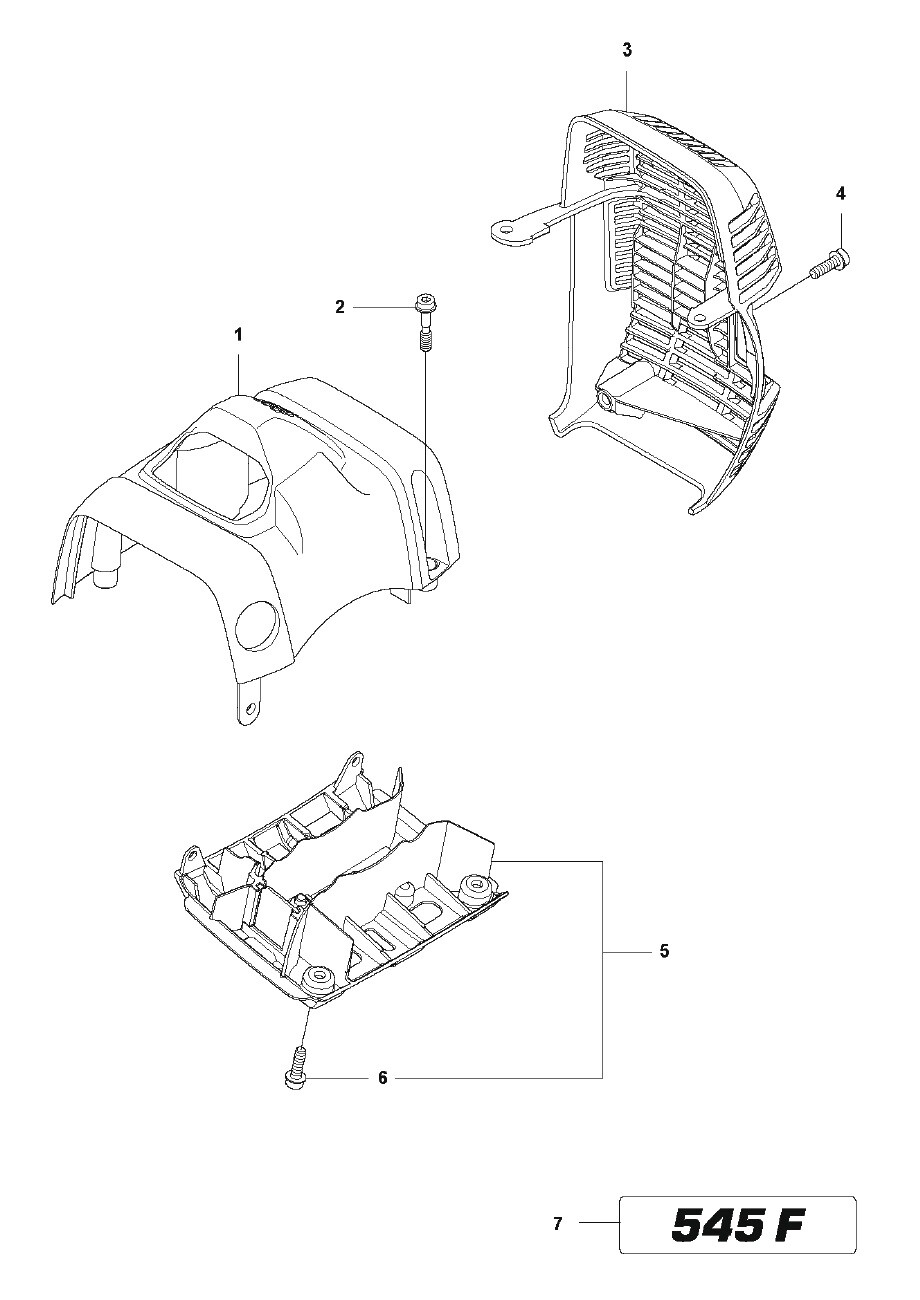 3

4

2

1

5

6

7

545 F