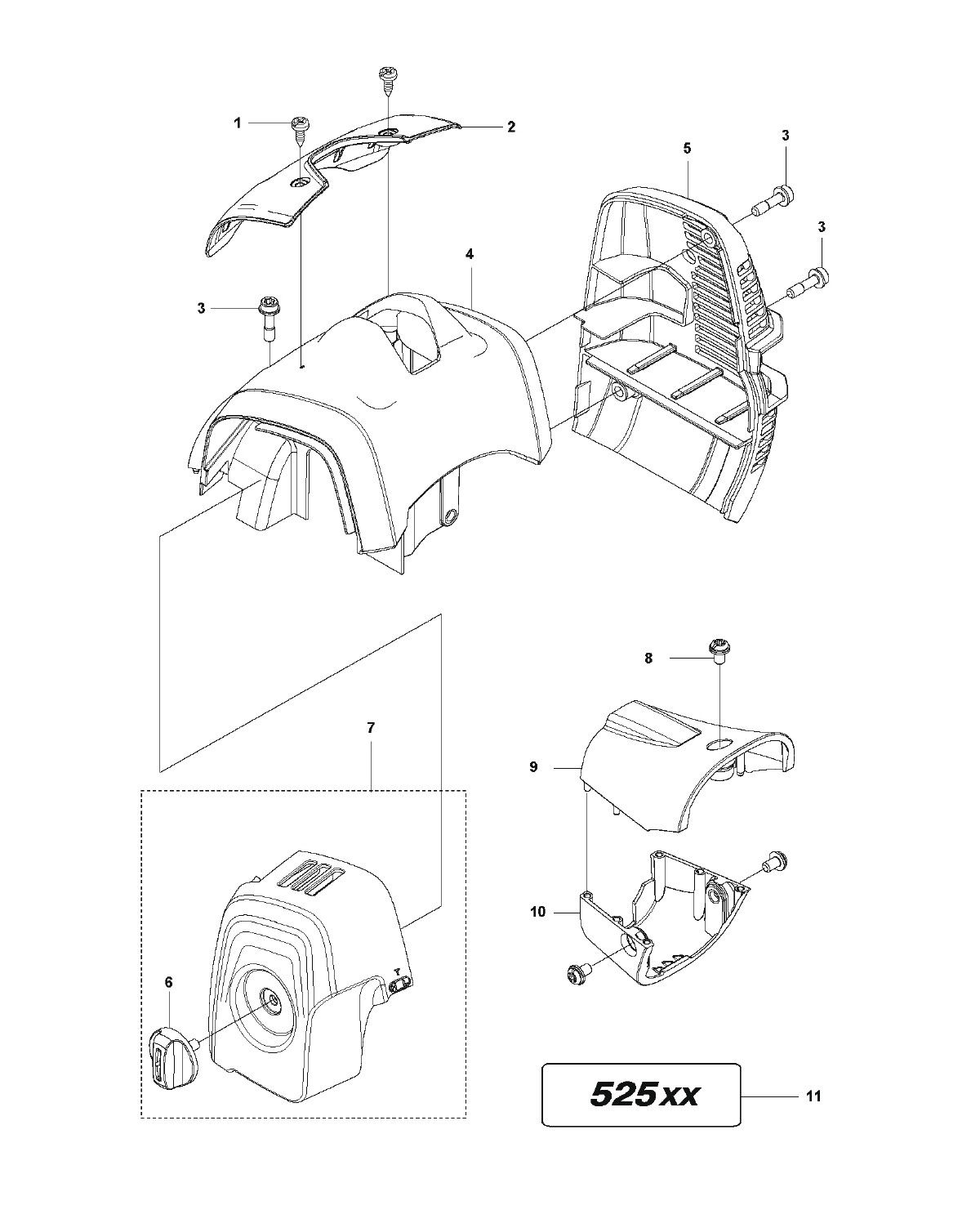 1
2
5
3
3
4
3
8
7
9
10
6
525xx
11