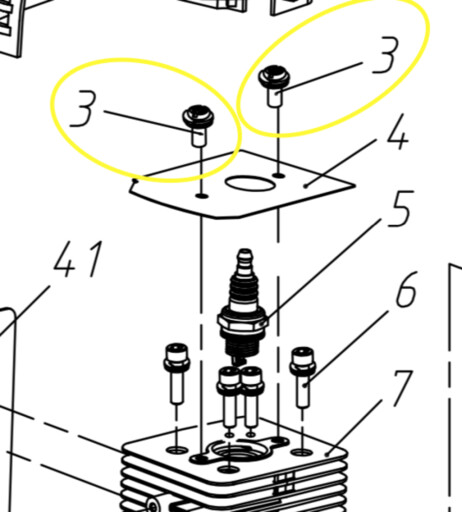 3
3
4
5
41
6
7