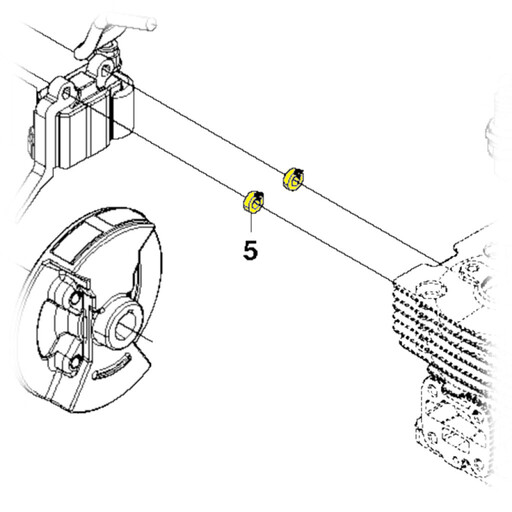 5