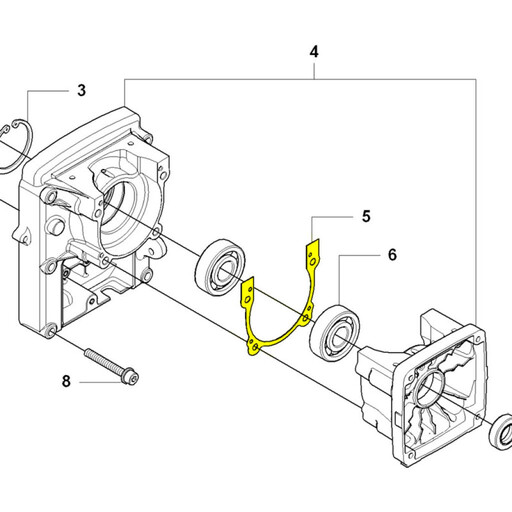 4
3
5
6
8