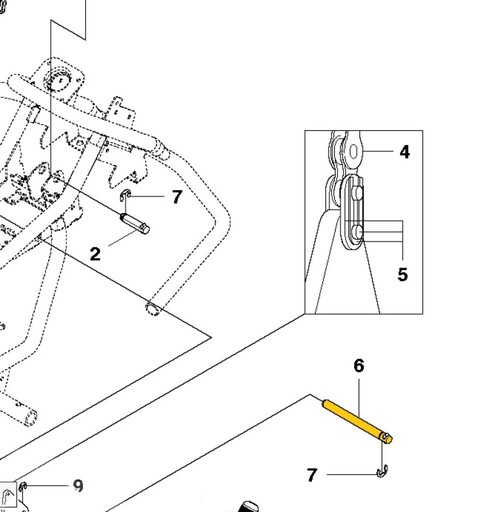 4
7
2
5
6
7
9