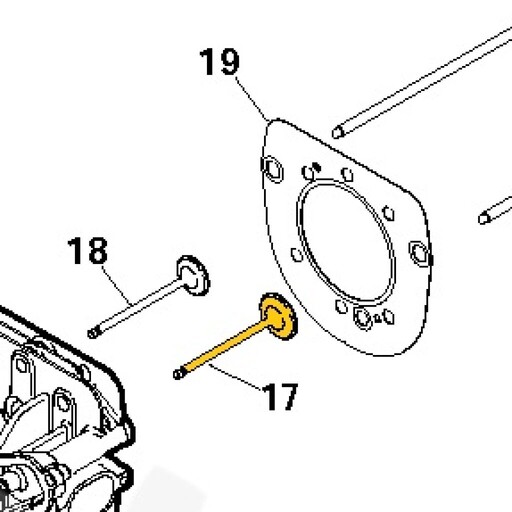 19

18

17