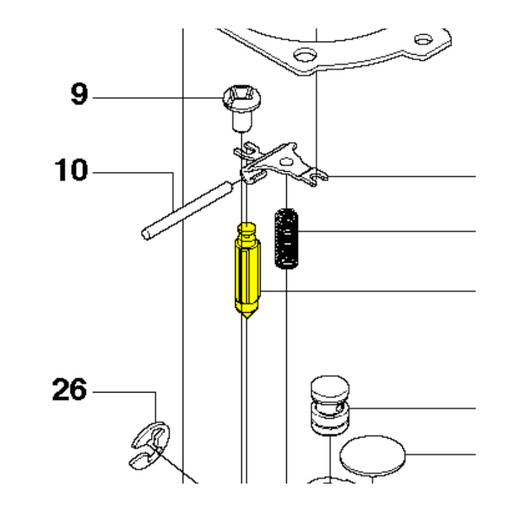 9
10
26