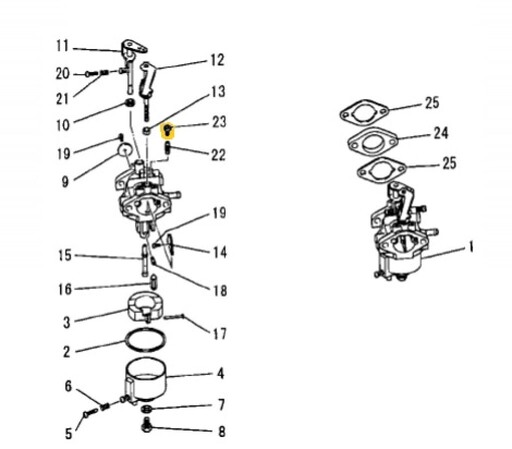 11
12
20
21
13
10
23
19
22
9
19
14
15
18
16
3
17
2
4
6
7
5
8
25
24
25
1