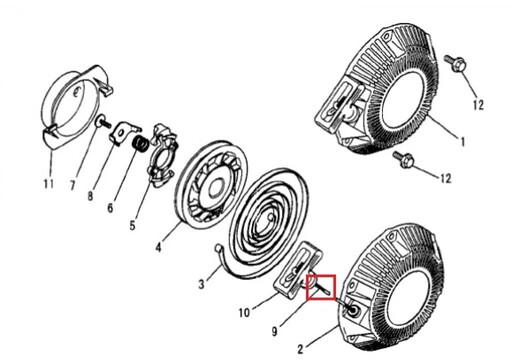 12
1
12
11
7
8
6
5
4
3
10
9
2