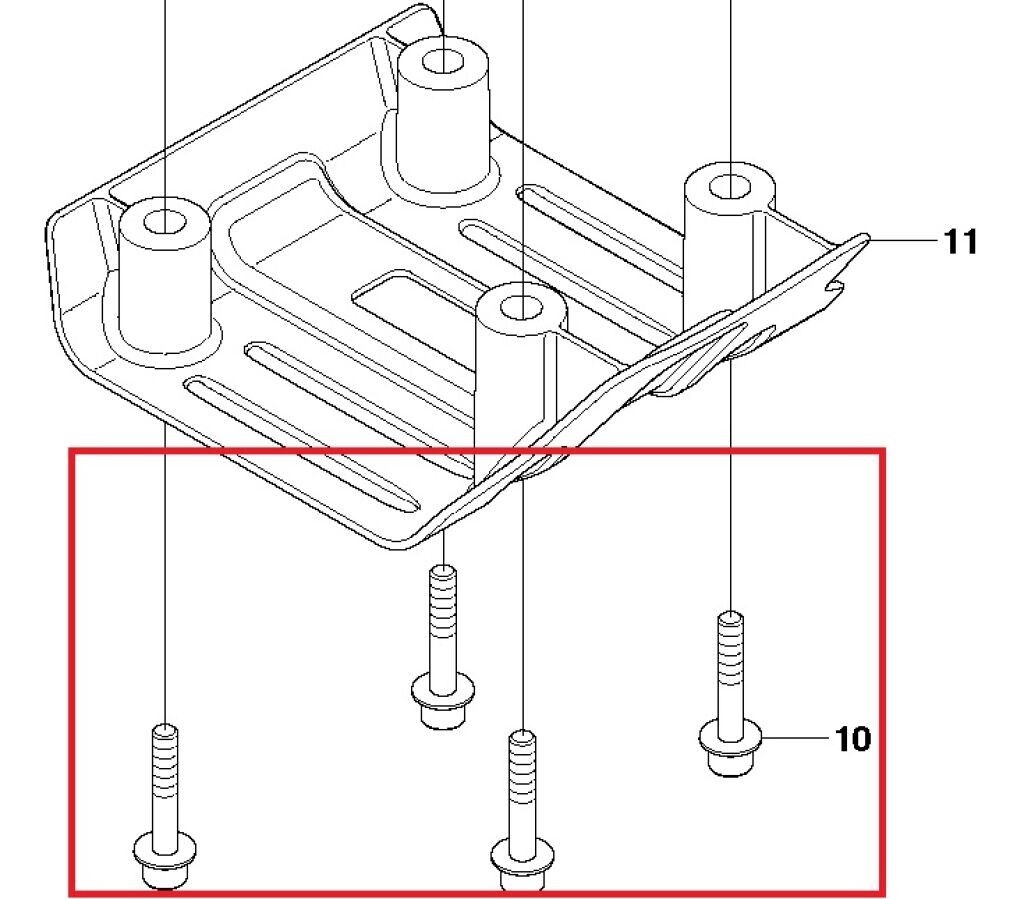 11

10