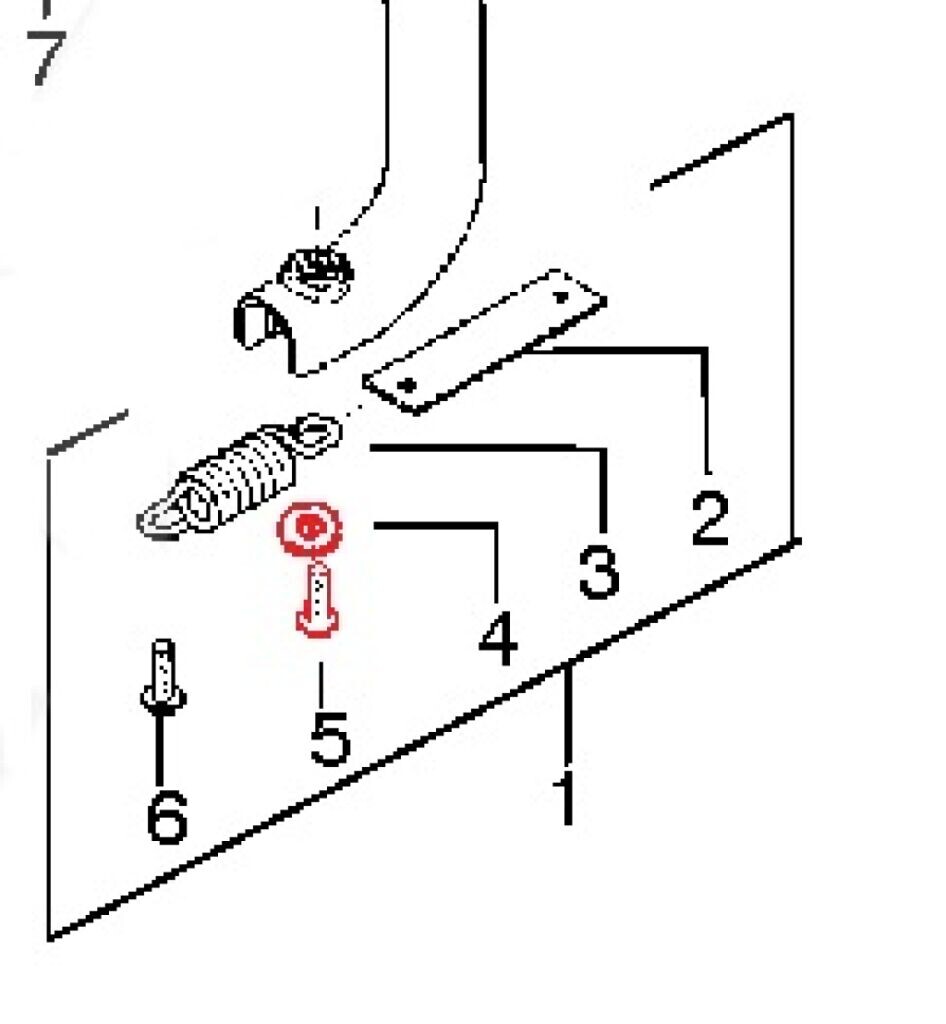 7
2
3
4
5
6
1