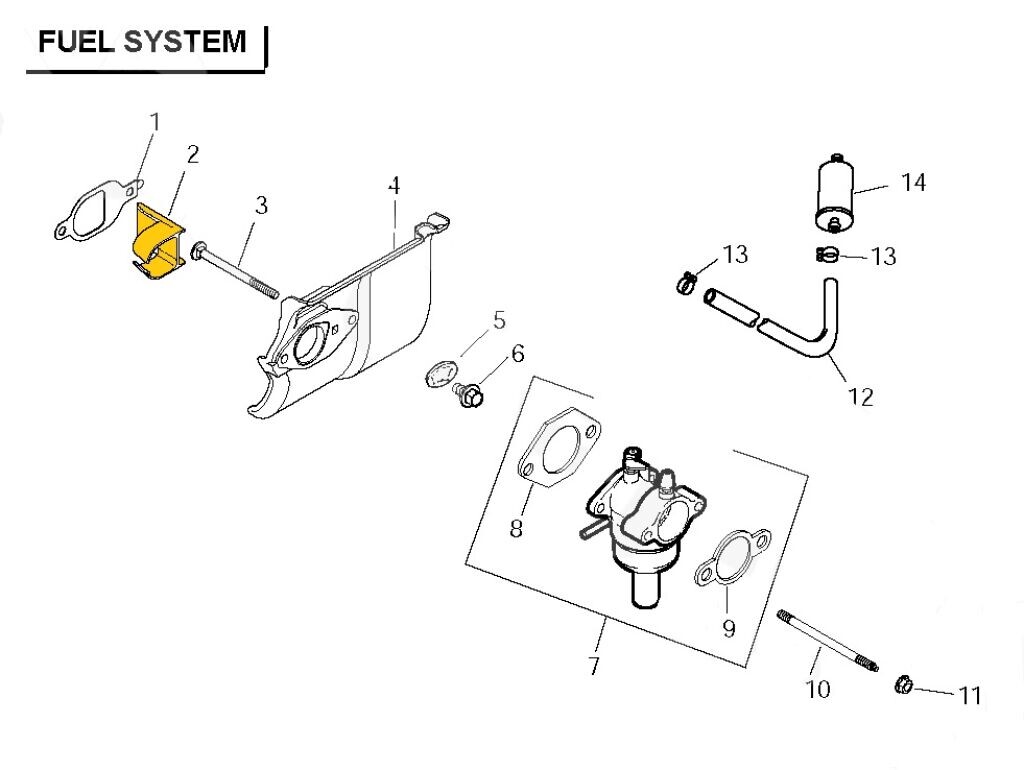 FUEL SYSTEM

1
2
3
4
14
13
13
5
6
12
8
9
7
10
11