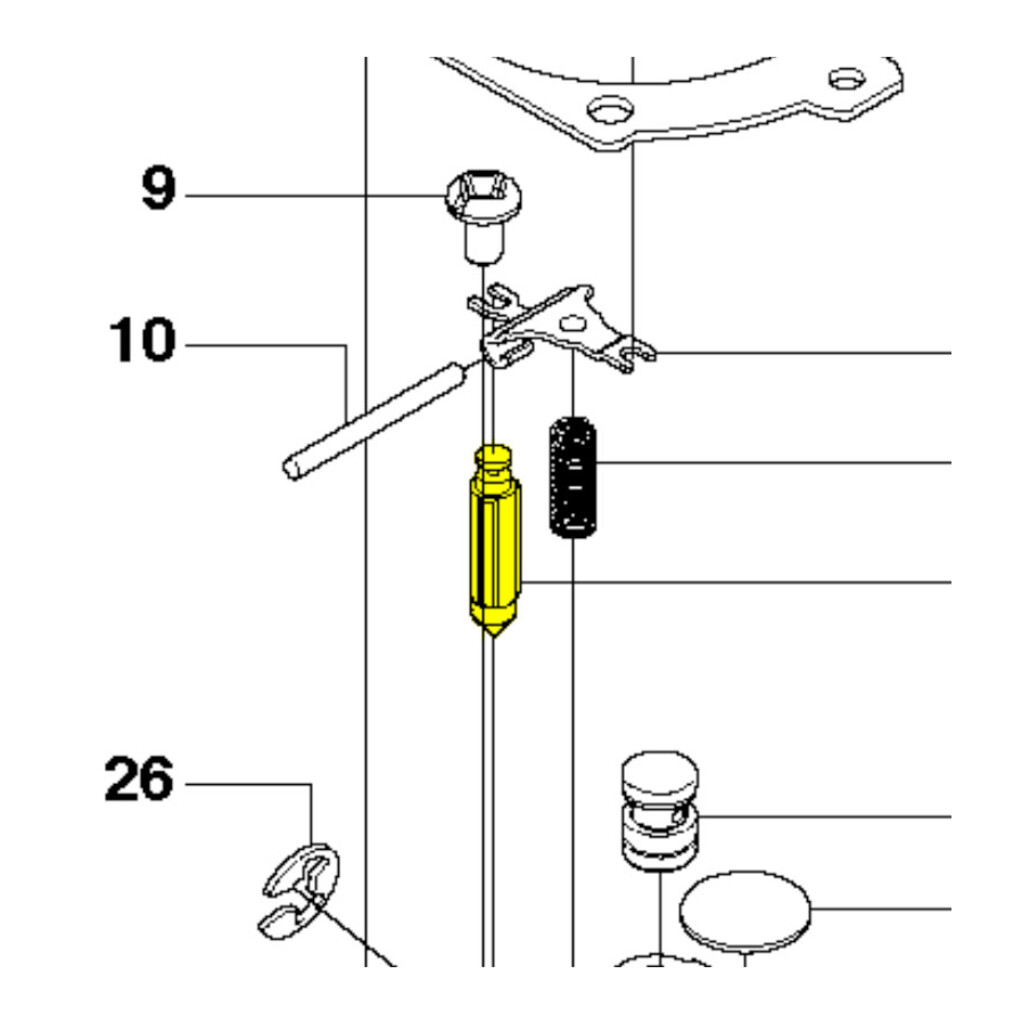 9
10
26