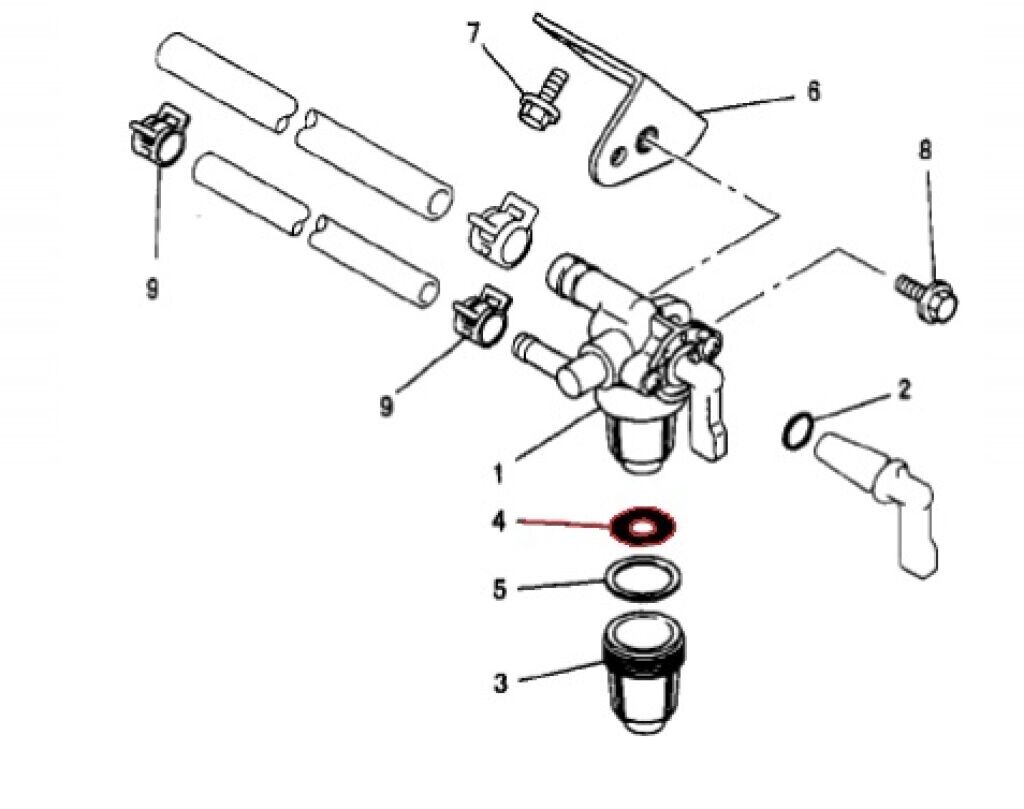 7
6
8
9
9
2
1
4
5
3