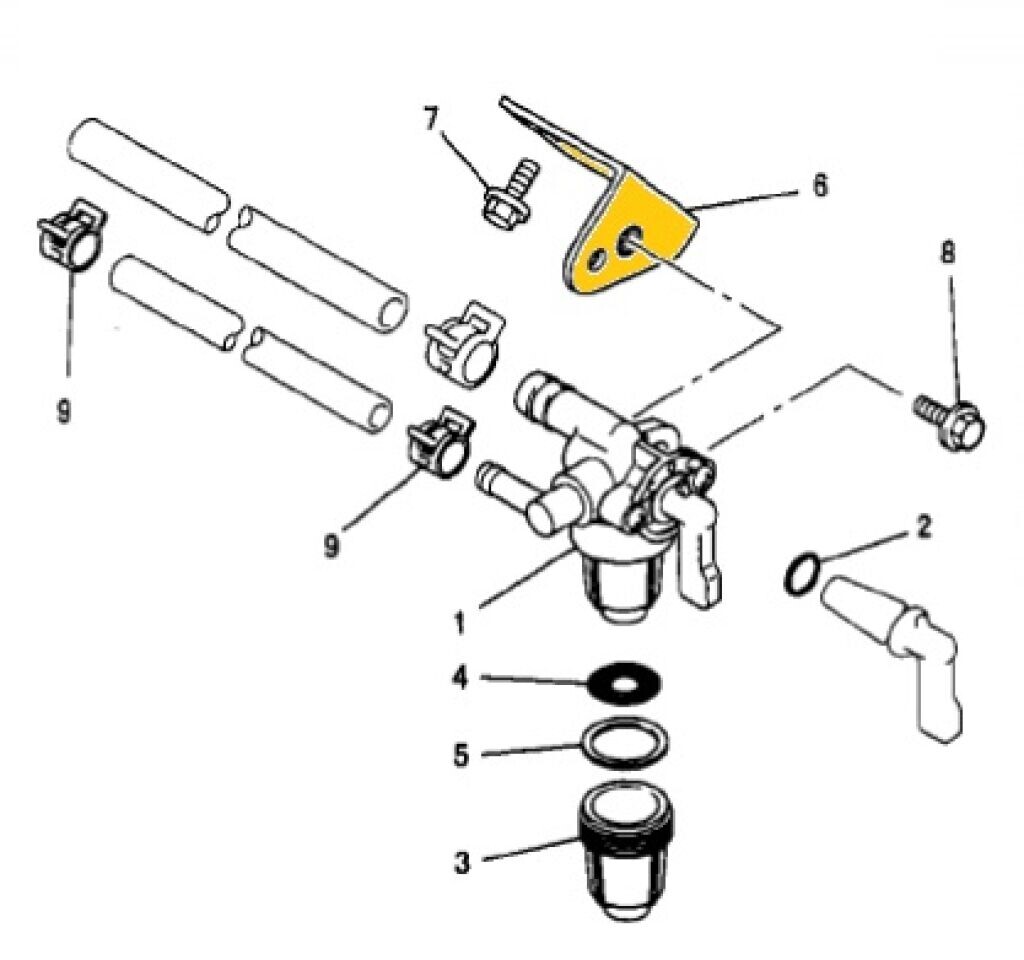 7
6
8
9
9
2
1
4
5
3