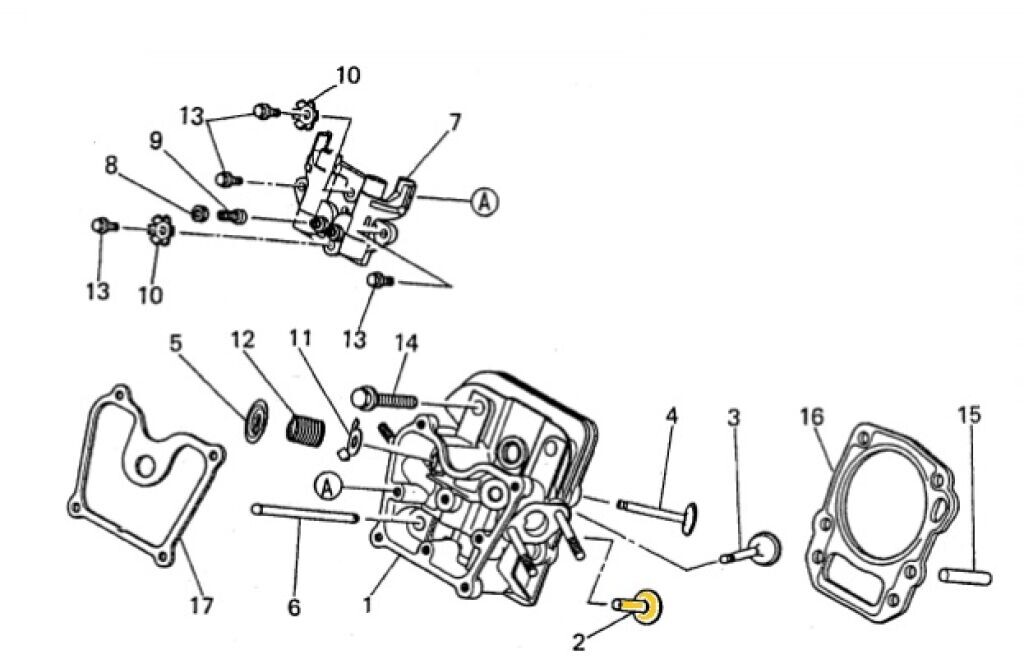 10
13
7
9
8
A
13
10
13
5
12
11
14
4
3
16
15
A
17
6
1
2